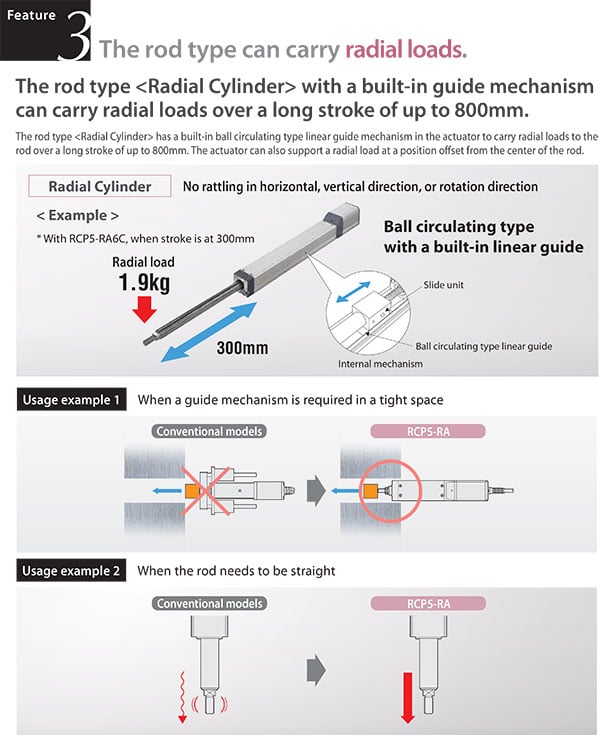 Feature 3 The rod type can carry radial loads.

The rod type <Radial Cylinder> with a built-in guide mechanism can carry radial loads over a long stroke of up to 800mm.

The rod type <Radial Cylinder> has a built-in ball circulating type linear guide mechanism in the actuator to carry radial loads to the rod over a long stroke of up to 800mm. The actuator can also support a radial load at a position offset from the center of the rod.

Radial Cylinder No rattling in horizontal, vertical direction, or rotation direction

< Example >

* With RCP5-RA6C, when stroke is at 300mm

Radial load 1.9kg

300mm

Ball circulating type with a built-in linear guide

Slide unit

Ball circulating type linear guide

Internal mechanism

Usage example 1 When a guide mechanism is required in a tight space

Conventional models

RCP5-RA

Usage example 2 When the rod needs to be straight

Conventional models

RCP5-RA